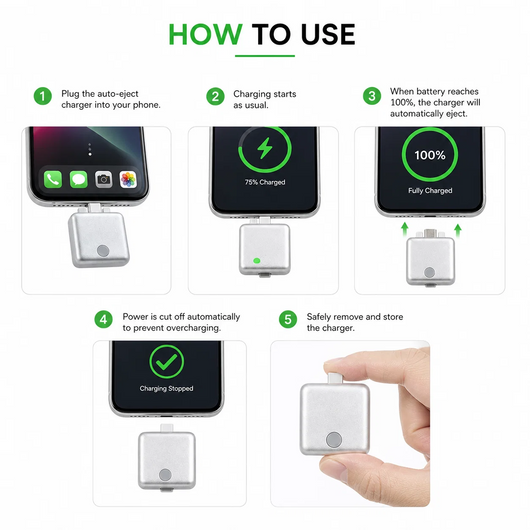 HOW TO USE

1 Plug the auto-eject charger into your phone.

2 Charging starts as usual.

75% Charged

3 When battery reaches 100%, the charger will automatically eject.

100%

Fully Charged

4 Power is cut off automatically to prevent overcharging.

Charging Stopped

5 Safely remove and store the charger.